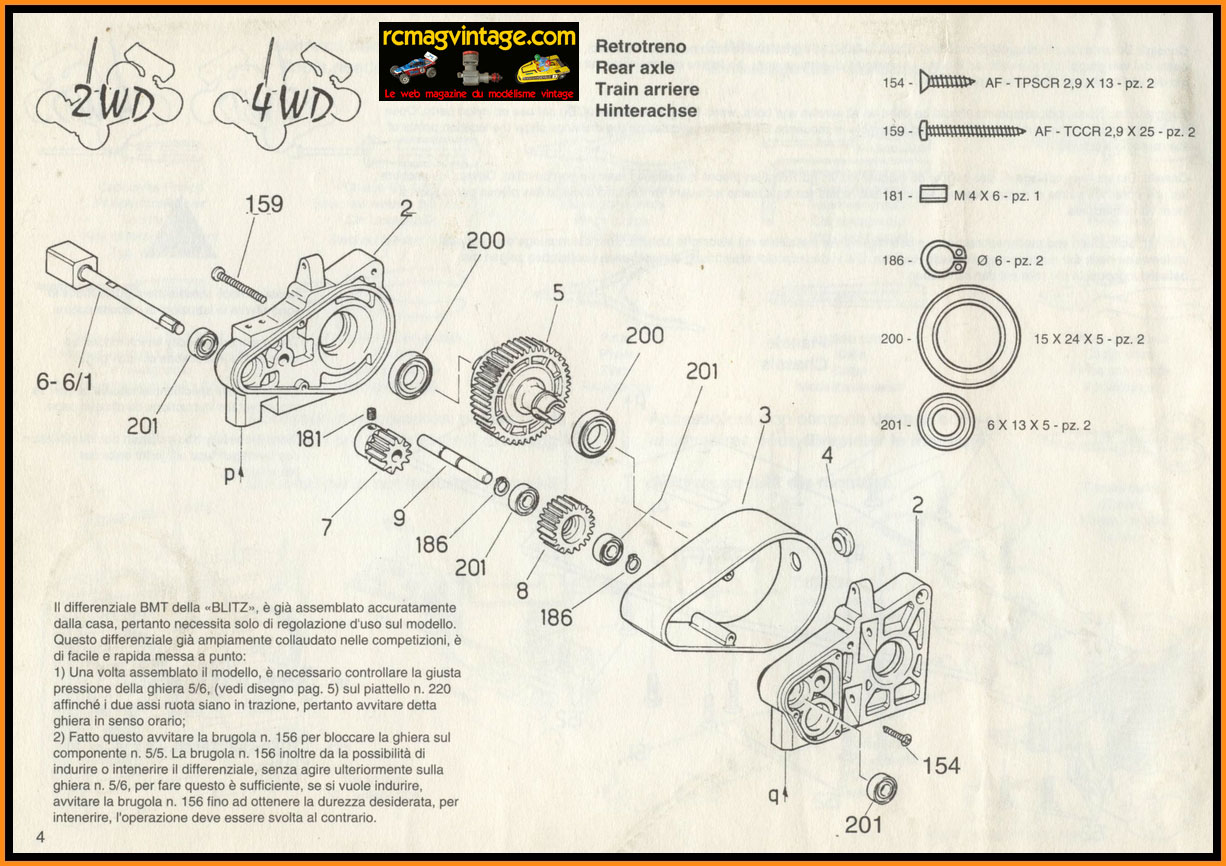 2WD 4WD

rcmagvintage.com
Le web magazine du modélisme vintage

Retrotreno
Rear axle
Train arriere
Hinterachse

154 - AF - TPSCR 2,9 X 13 - pz. 2

159 - AF - TCCR 2,9 X 25 - pz. 2

181 - M 4 X 6 - pz. 1

186 - Ø 6 - pz. 2

200 - 15 X 24 X 5 - pz. 2

201 - 6 X 13 X 5 - pz. 2

159
2
200
5
200
201
3
4
2
6- 6/1
201
181
p
7
9
186
201
8
186
154
q
201

Il differenziale BMT della «BLITZ», è già assemblato accuratamente dalla casa, pertanto necessita solo di regolazione d'uso sul modello. Questo differenziale già ampiamente collaudato nelle competizioni, è di facile e rapida messa a punto:
1) Una volta assemblato il modello, è necessario controllare la giusta pressione della ghiera 5/6, (vedi disegno pag. 5) sul piattello n. 220 affinché i due assi ruota siano in trazione, pertanto avvitare detta ghiera in senso orario;
2) Fatto questo avvitare la brugola n. 156 per bloccare la ghiera sul componente n. 5/5. La brugola n. 156 inoltre da la possibilità di indurire o intenerire il differenziale, senza agire ulteriormente sulla ghiera n. 5/6, per fare questo è sufficiente, se si vuole indurire, avvitare la brugola n. 156 fino ad ottenere la durezza desiderata, per intenerire, l'operazione deve essere svolta al contrario.

4