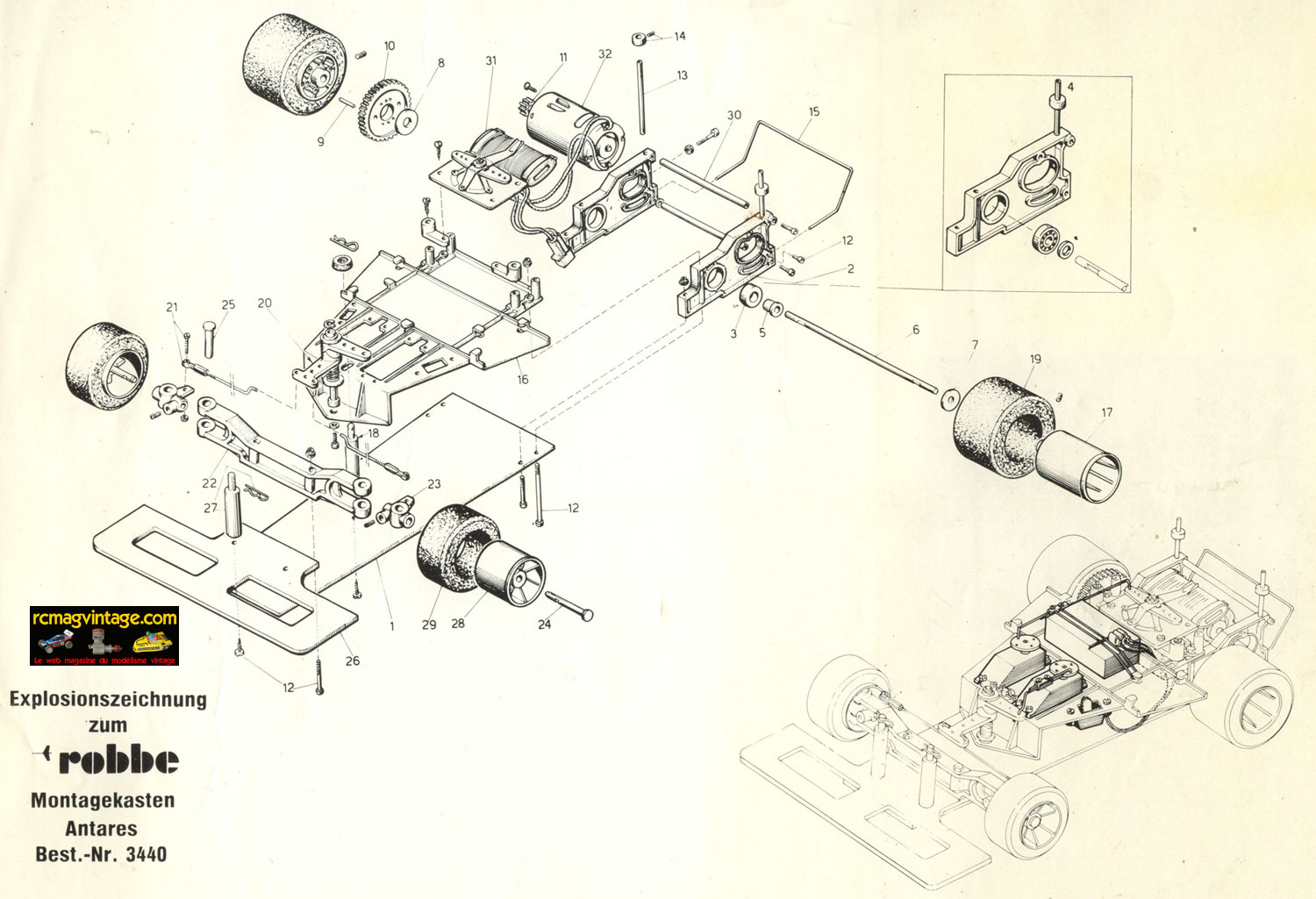 10
8
9
31
11
32
14
13
30
15
4
12
2
3
5
6
7
19
17
21
25
20
16
18
22
27
23
12
1
29
28
24
26
12

rcmagvintage.com
Le web magazine du modélisme vintage

Explosionszeichnung zum robbe Montagekasten Antares Best.-Nr. 3440