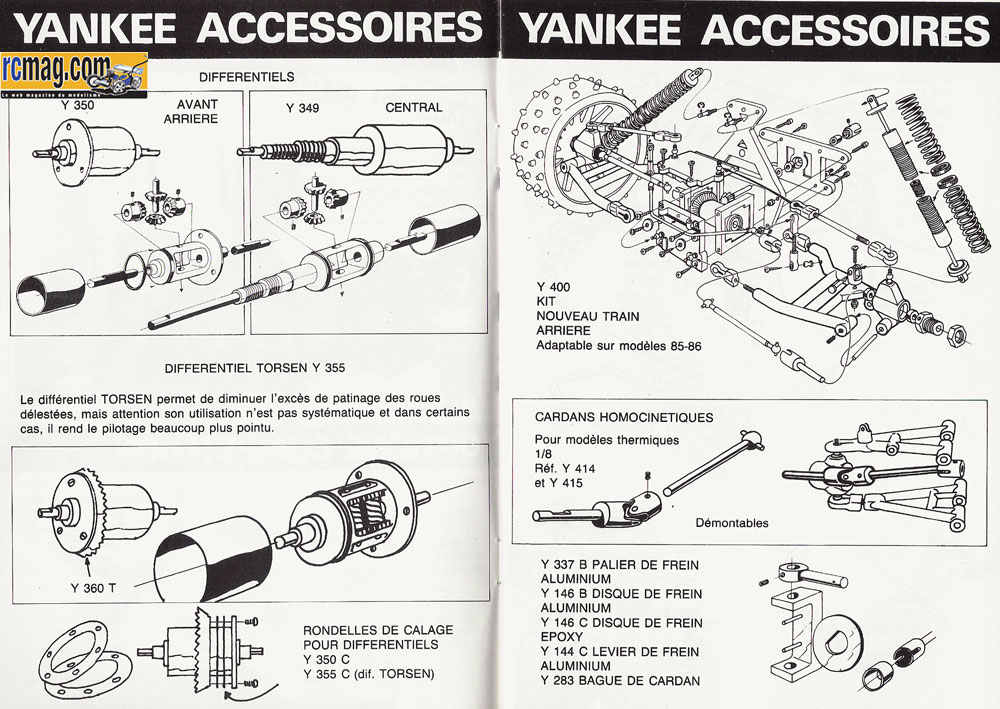 YANKEE ACCESSOIRES

rcmag.com
Le web magazine du modélisme

DIFFERENTIELS

Y 350

AVANT
ARRIERE

Y 349

CENTRAL

DIFFERENTIEL TORSEN Y 355

Le différentiel TORSEN permet de diminuer l'excès de patinage des roues délestées, mais attention son utilisation n'est pas systématique et dans certains cas, il rend le pilotage beaucoup plus pointu.

Y 360 T

RONDELLES DE CALAGE POUR DIFFERENTIELS
Y 350 C
Y 355 C (dif. TORSEN)

YANKEE ACCESSOIRES

Y 400
KIT
NOUVEAU TRAIN
ARRIERE
Adaptable sur modèles 85-86

CARDANS HOMOCINETIQUES

Pour modèles thermiques
1/8
Réf. Y 414
et Y 415

Démontables

Y 337 B PALIER DE FREIN ALUMINIUM
Y 146 B DISQUE DE FREIN ALUMINIUM
Y 146 C DISQUE DE FREIN EPOXY
Y 144 C LEVIER DE FREIN ALUMINIUM
Y 283 BAGUE DE CARDAN